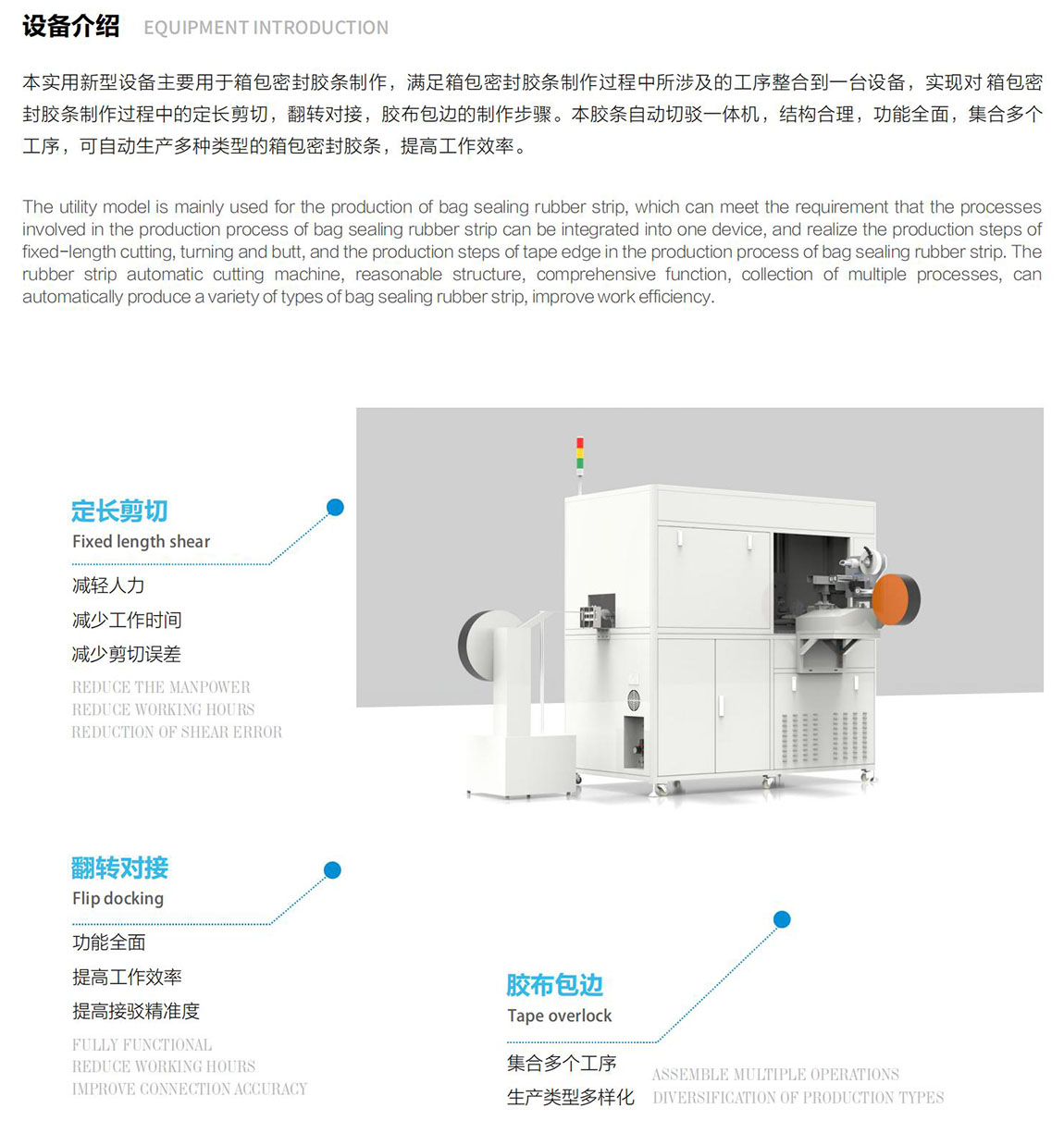 设备介绍 EQUIPMENT INTRODUCTION

本实用新型设备主要用于箱包密封胶条制作，满足箱包密封胶条制作过程中所涉及的工序整合到一台设备，实现对 箱包密封胶条制作过程中的定长剪切，翻转对接，胶布包边的制作步骤。本胶条自动切驳一体机，结构合理，功能全面，集合多个工序，可自动生产多种类型的箱包密封胶条，提高工作效率。

The utility model is mainly used for the production of bag sealing rubber strip, which can meet the requirement that the processes involved in the production process of bag sealing rubber strip can be integrated into one device, and realize the production steps of fixed-length cutting, turning and butt, and the production steps of tape edge in the production process of bag sealing rubber strip. The rubber strip automatic cutting machine, reasonable structure, comprehensive function, collection of multiple processes, can automatically produce a variety of types of bag sealing rubber strip, improve work efficiency.

定长剪切
Fixed length shear

减轻人力
减少工作时间
减少剪切误差
REDUCE THE MANPOWER
REDUCE WORKING HOURS
REDUCTION OF SHEAR ERROR

翻转对接
Flip docking

功能全面
提高工作效率
提高接驳精准度
FULLY FUNCTIONAL
REDUCE WORKING HOURS
IMPROVE CONNECTION ACCURACY

胶布包边
Tape overlock

集合多个工序
生产类型多样化
ASSEMBLE MULTIPLE OPERATIONS
DIVERSIFICATION OF PRODUCTION TYPES